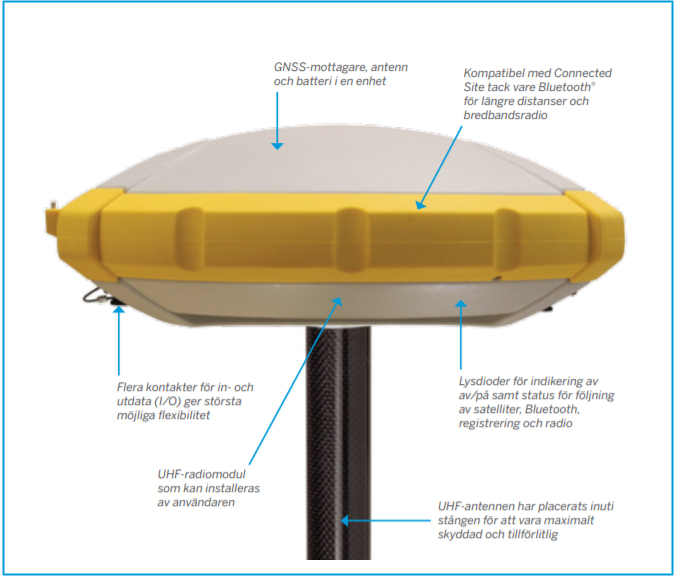 GNSS-mottagare, antenn och batteri i en enhet

Kompatibel med Connected Site tack vare Bluetooth® för längre distanser och bredbandsradio

Flera kontakter för in- och utdata (I/O) ger största möjliga flexibilitet

Lysdioder för indikering av av/på samt status för följning av satelliter, Bluetooth, registrering och radio

UHF-radiomodul som kan installeras av användaren

UHF-antennen har placerats inuti stången för att vara maximalt skyddad och tillförlitlig